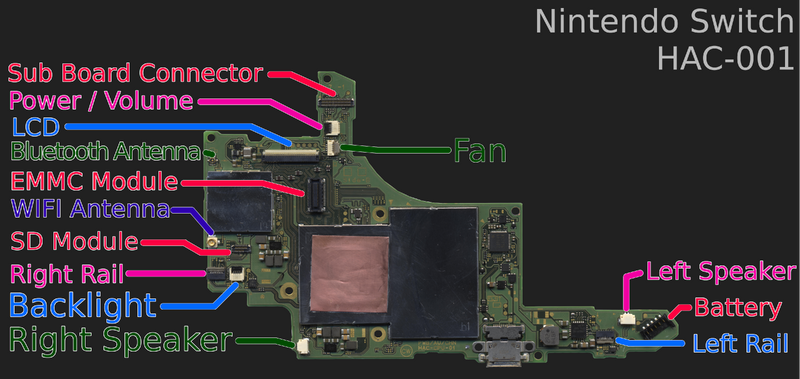 Nintendo Switch
HAC-001

Sub Board Connector
Power / Volume
LCD
Bluetooth Antenna
Fan
EMMC Module
WIFI Antenna
SD Module
Right Rail
Backlight
Right Speaker
Left Speaker
Battery
Left Rail